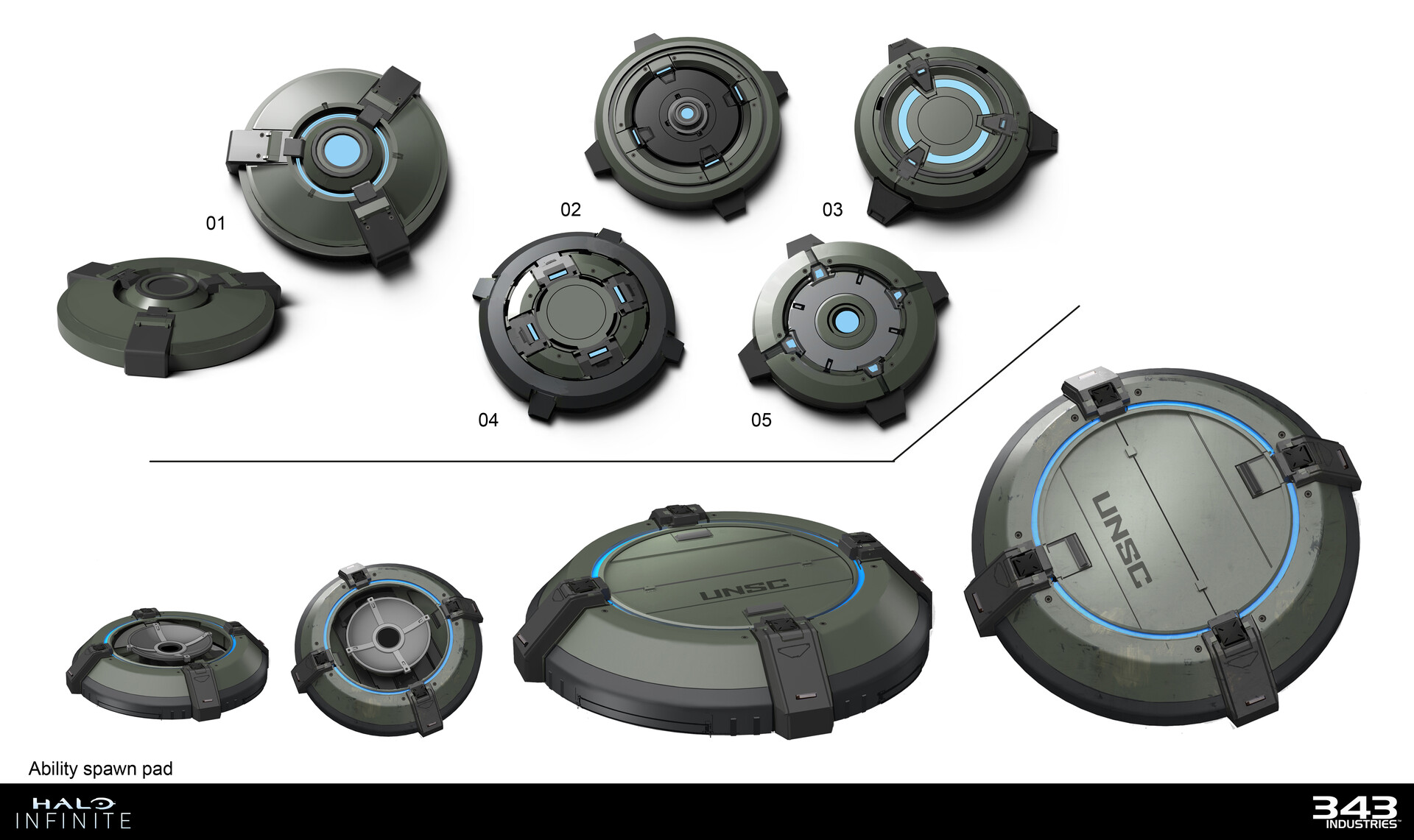 01

02

03

04

05

UNSC

UNSC

Ability spawn pad

HALO
INFINITE

343
INDUSTRIES™